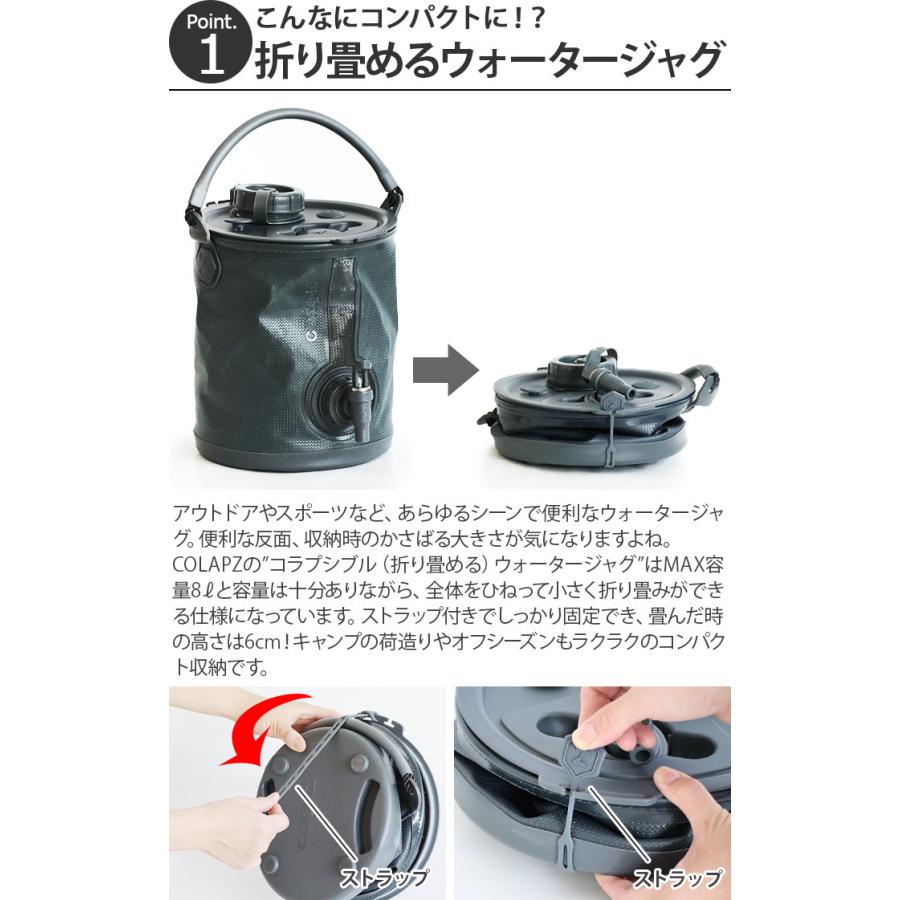 Point.
1
こんなにコンパクトに！？
折り畳めるウォータージャグ

アウトドアやスポーツなど、あらゆるシーンで便利なウォータージャグ。便利な反面、収納時のかさばる大きさが気になりますよね。COLAPZの"コラプシブル（折り畳める）ウォータージャグ"はMAX容量8ℓと容量は十分ありながら、全体をひねって小さく折り畳みができる仕様になっています。ストラップ付きでしっかり固定でき、畳んだ時の高さは6cm！キャンプの荷造りやオフシーズンもラクラクのコンパクト収納です。

ストラップ

ストラップ