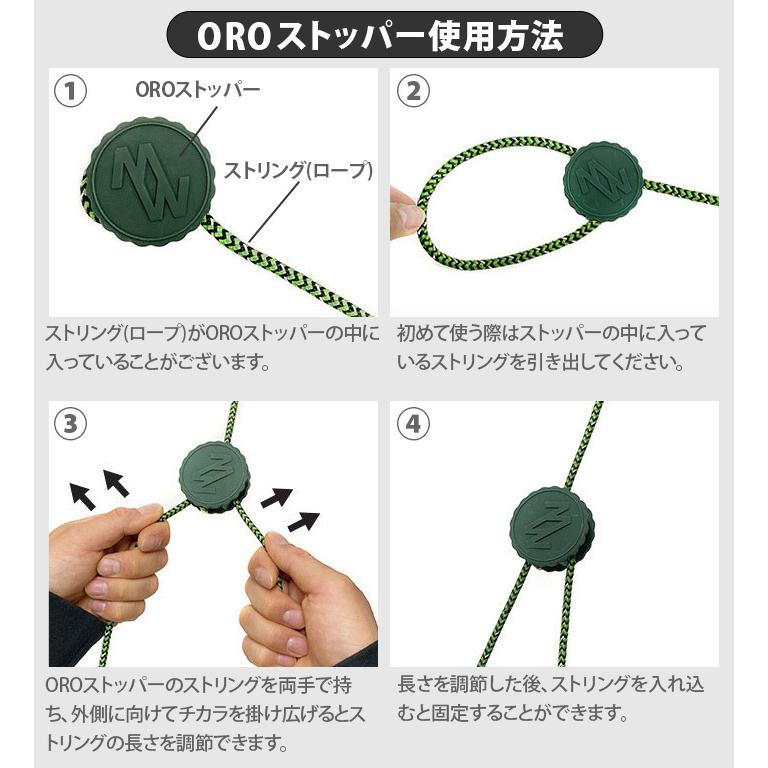 OROストッパー使用方法

①

OROストッパー

ストリング(ロープ)

ストリング(ロープ)がOROストッパーの中に入っていることがございます。

②

初めて使う際はストッパーの中に入っているストリングを引き出してください。

③

OROストッパーのストリングを両手で持ち、外側に向けてチカラを掛け広げるとストリングの長さを調節できます。

④

長さを調節した後、ストリングを入れ込むと固定することができます。