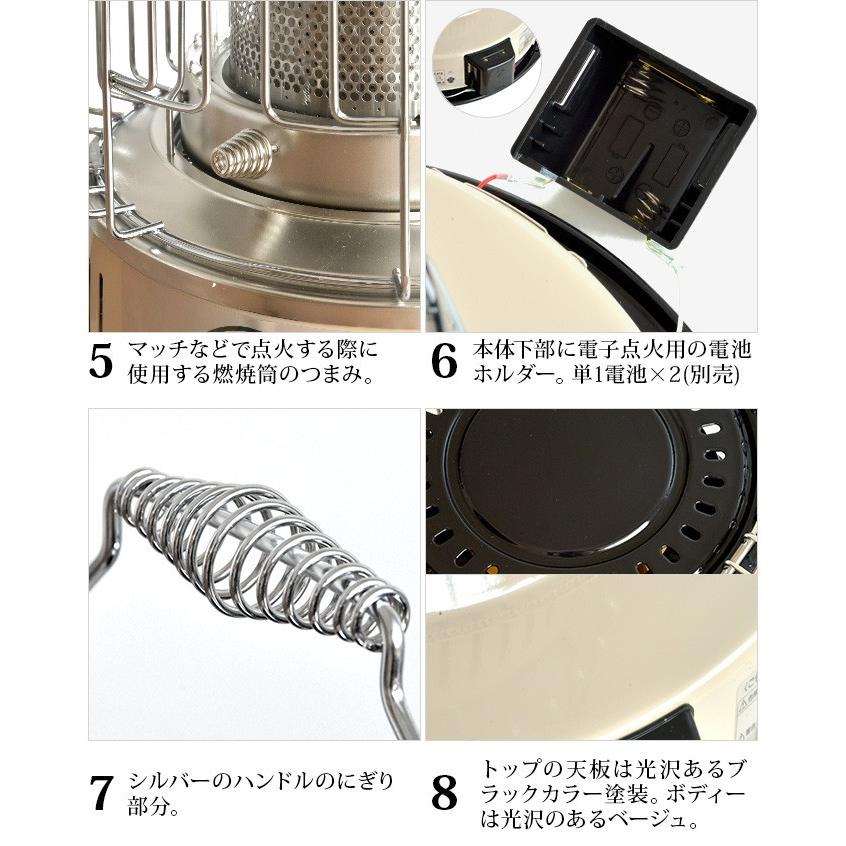 5 マッチなどで点火する際に使用する燃焼筒のつまみ。

6 本体下部に電子点火用の電池ホルダー。単1電池×2(別売)

7 シルバーのハンドルのにぎり部分。

8 トップの天板は光沢あるブラックカラー塗装。ボディーは光沢のあるベージュ。