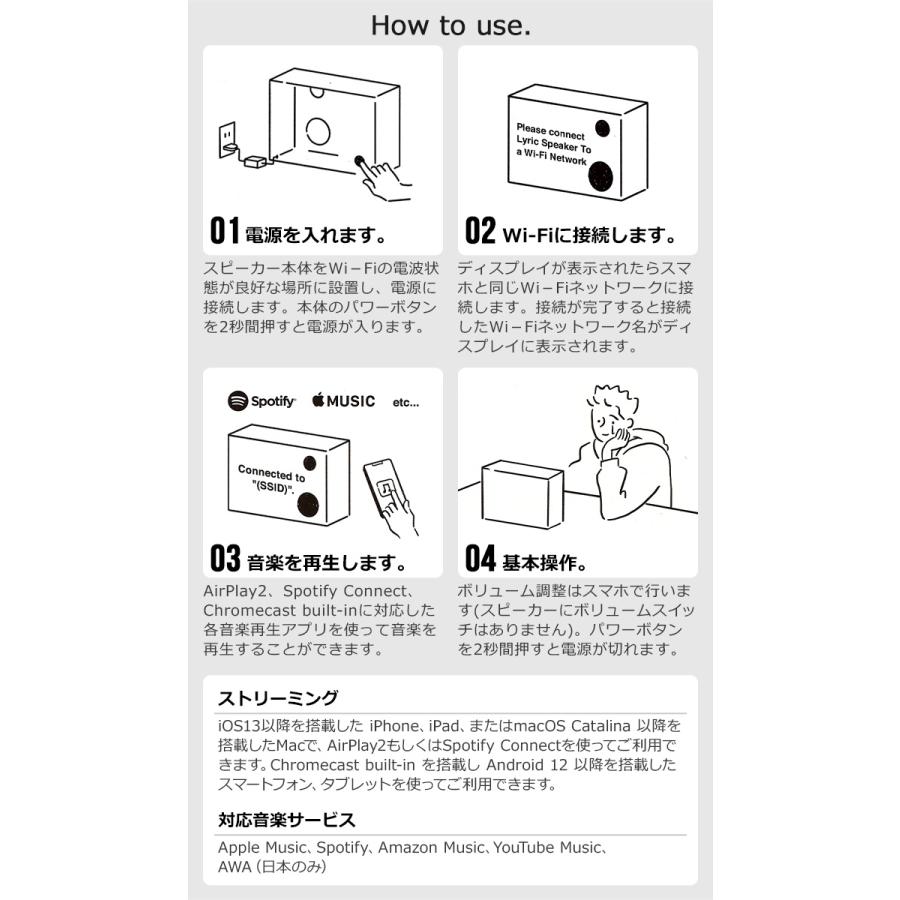 How to use.

01 電源を入れます。

スピーカー本体をWi－Fiの電波状態が良好な場所に設置し、電源に接続します。本体のパワーボタンを2秒間押すと電源が入ります。

Please connect Lyric Speaker To a Wi-Fi Network

02 Wi-Fiに接続します。

ディスプレイが表示されたらスマホと同じWi－Fiネットワークに接続します。接続が完了すると接続したWi－Fiネットワーク名がディスプレイに表示されます。

Spotify MUSIC etc...

Connected to "(SSID)".

03 音楽を再生します。

AirPlay2、Spotify Connect、Chromecast built-inに対応した各音楽再生アプリを使って音楽を再生することができます。

04 基本操作。

ボリューム調整はスマホで行います(スピーカーにボリュームスイッチはありません)。パワーボタンを2秒間押すと電源が切れます。

ストリーミング

iOS13以降を搭載した iPhone、iPad、またはmacOS Catalina 以降を搭載したMacで、AirPlay2もしくはSpotify Connectを使ってご利用できます。Chromecast built-in を搭載し Android 12 以降を搭載したスマートフォン、タブレットを使ってご利用できます。

対応音楽サービス

Apple Music、Spotify、Amazon Music、YouTube Music、AWA (日本のみ)