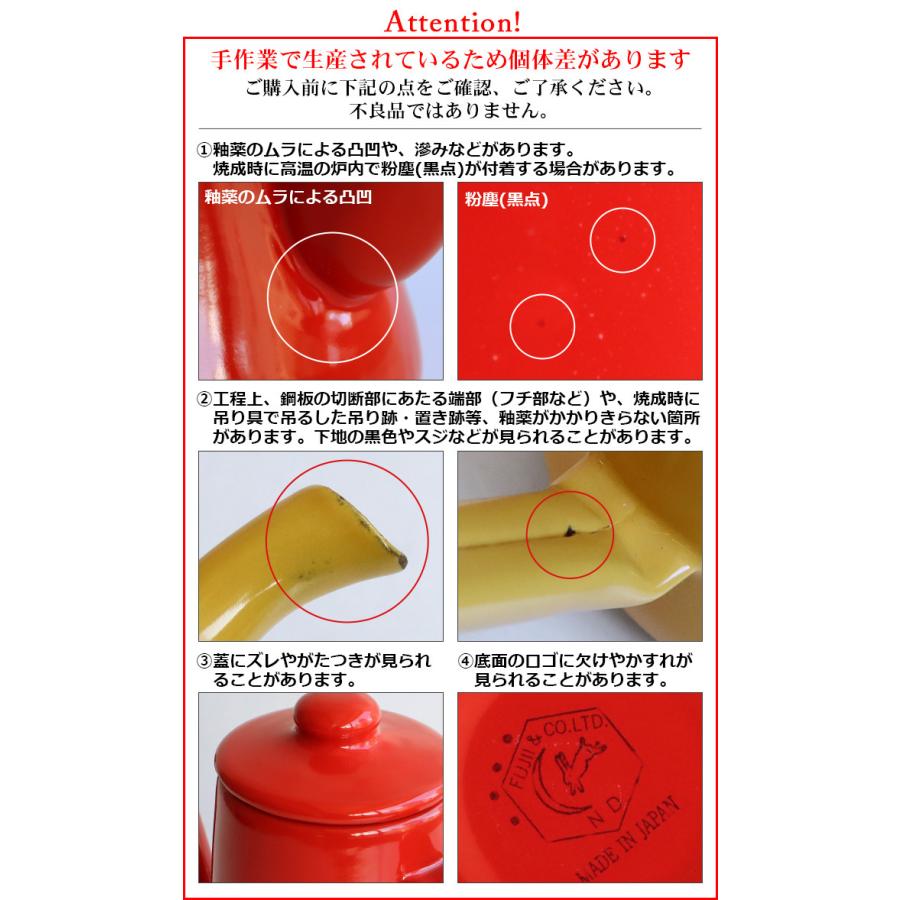 Attention!

手作業で生産されているため個体差があります

ご購入前に下記の点をご確認、ご了承ください。
不良品ではありません。

①釉薬のムラによる凸凹や、滲みなどがあります。
焼成時に高温の炉内で粉塵(黒点)が付着する場合があります。

釉薬のムラによる凸凹

粉塵(黒点)

②工程上、鋼板の切断部にあたる端部（フチ部など）や、焼成時に吊り具で吊るした吊り跡・置き跡等、釉薬がかかりきらない箇所があります。下地の黒色やスジなどが見られることがあります。

③蓋にズレやがたつきが見られることがあります。

④底面のロゴに欠けやかすれが見られることがあります。

FUJII & CO.LTD.
N D
MADE IN JAPAN