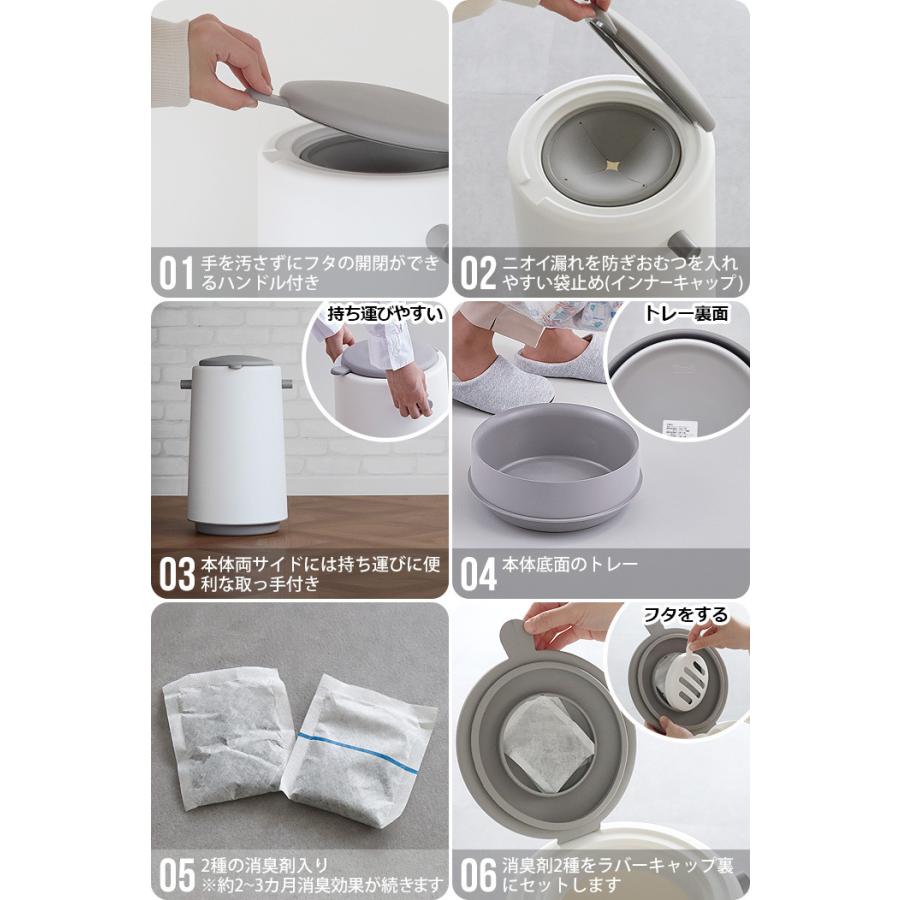 01 手を汚さずにフタの開閉ができるハンドル付き

02 ニオイ漏れを防ぎおむつを入れやすい袋止め(インナーキャップ)

持ち運びやすい

03 本体両サイドには持ち運びに便利な取っ手付き

トレー裏面

04 本体底面のトレー

05 2種の消臭剤入り ※約2~3カ月消臭効果が続きます

フタをする

06 消臭剤2種をラバーキャップ裏にセットします