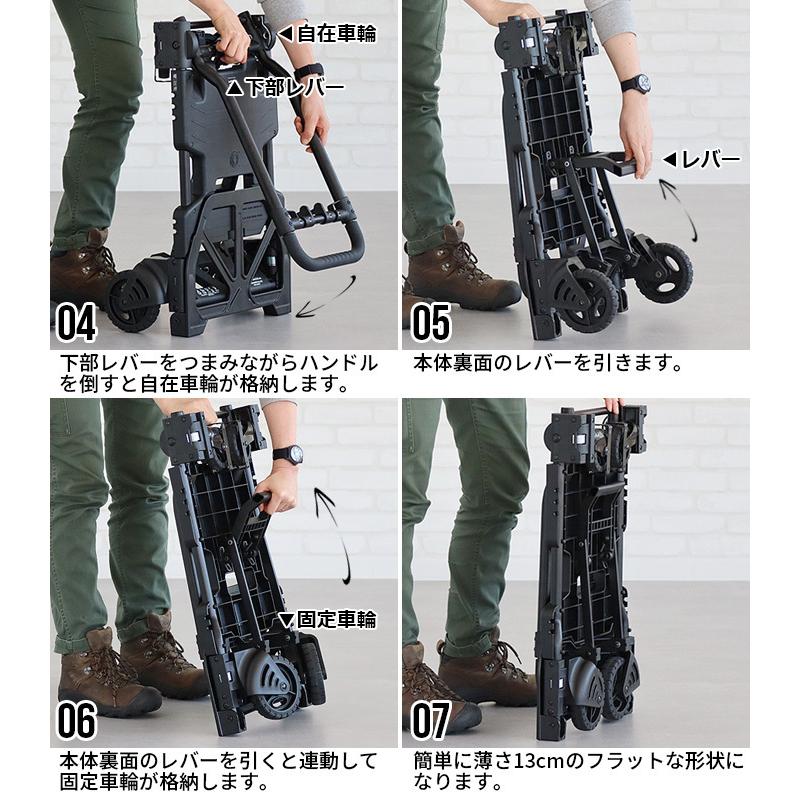 ◀自在車輪

▲下部レバー

04

下部レバーをつまみながらハンドルを倒すと自在車輪が格納します。

◀レバー

05

本体裏面のレバーを引きます。

▼固定車輪

06

本体裏面のレバーを引くと連動して固定車輪が格納します。

07

簡単に薄さ13cmのフラットな形状になります。