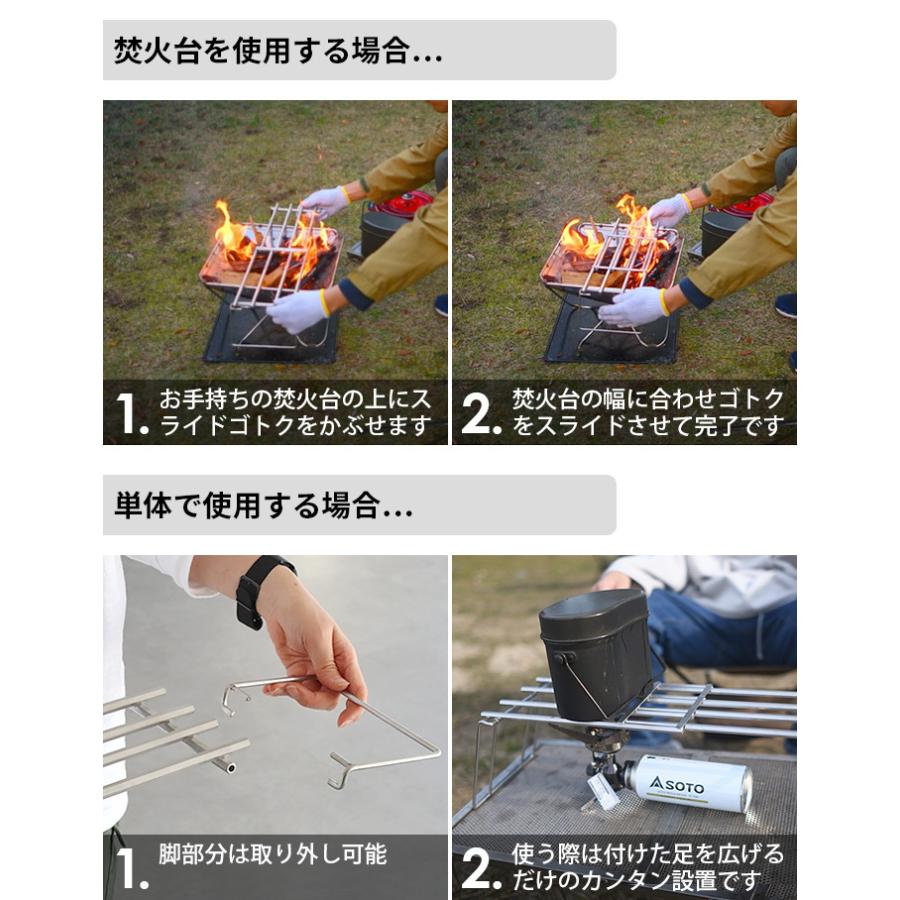 焚火台を使用する場合...

1. お手持ちの焚火台の上にスライドゴトクをかぶせます

2. 焚火台の幅に合わせゴトクをスライドさせて完了です

単体で使用する場合...

1. 脚部分は取り外し可能

2. 使う際は付けた足を広げるだけのカンタン設置です

SOTO