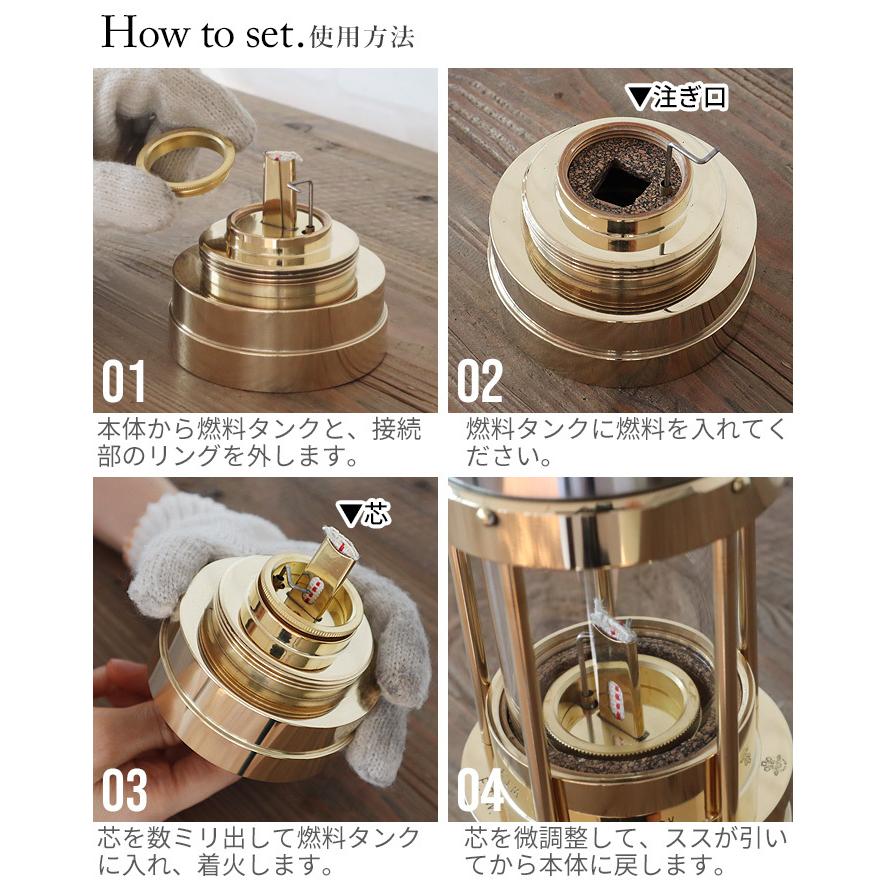 How to set. 使用方法

01
本体から燃料タンクと、接続部のリングを外します。

▼注ぎ口
02
燃料タンクに燃料を入れてください。

▼芯
03
芯を数ミリ出して燃料タンクに入れ、着火します。

04
芯を微調整して、ススが引いてから本体に戻します。