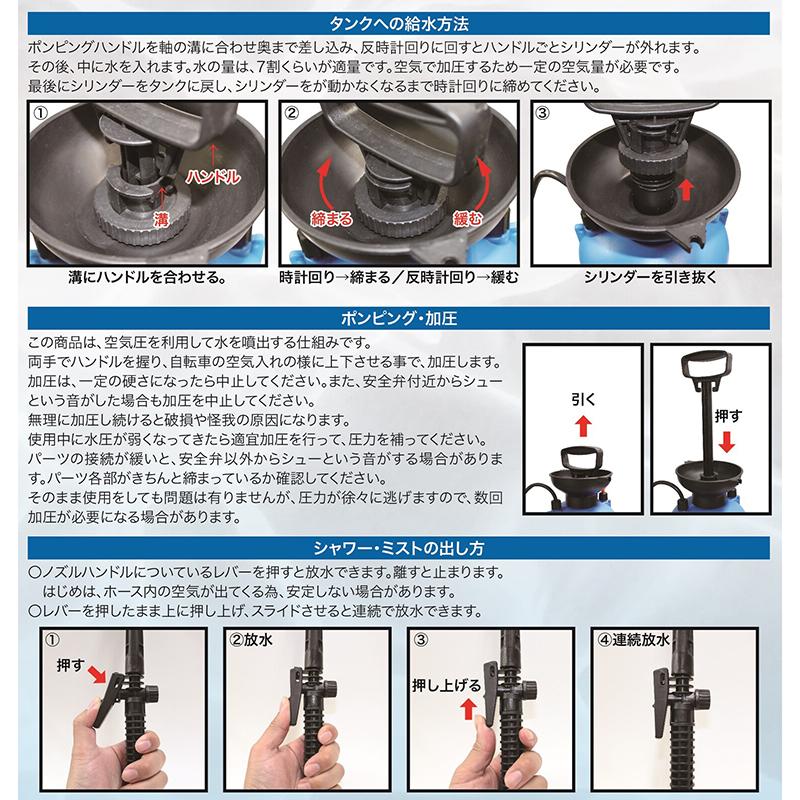 タンクへの給水方法

ポンピングハンドルを軸の溝に合わせ奥まで差し込み、反時計回りに回すとハンドルごとシリンダーが外れます。
その後、中に水を入れます。水の量は、7割くらいが適量です。空気で加圧するため一定の空気量が必要です。
最後にシリンダーをタンクに戻し、シリンダーをが動かなくなるまで時計回りに締めてください。

①
ハンドル
溝
溝にハンドルを合わせる。

②
締まる
緩む
時計回り→締まる／反時計回り→緩む

③
シリンダーを引き抜く

ポンピング・加圧

この商品は、空気圧を利用して水を噴出する仕組みです。
両手でハンドルを握り、自転車の空気入れの様に上下させる事で、加圧します。
加圧は、一定の硬さになったら中止してください。また、安全弁付近からシューという音がした場合も加圧を中止してください。
無理に加圧し続けると破損や怪我の原因になります。
使用中に水圧が弱くなってきたら適宜加圧を行って、圧力を補ってください。
パーツの接続が緩いと、安全弁以外からシューという音がする場合があります。パーツ各部がきちんと締まっているか確認してください。
そのまま使用をしても問題は有りませんが、圧力が徐々に逃げますので、数回加圧が必要になる場合があります。

引く
押す

シャワー・ミストの出し方

○ノズルハンドルについているレバーを押すと放水できます。離すと止まります。
はじめは、ホース内の空気が出てくる為、安定しない場合があります。
○レバーを押したまま上に押し上げ、スライドさせると連続で放水できます。

①
押す

②放水

③
押し上げる

④連続放水