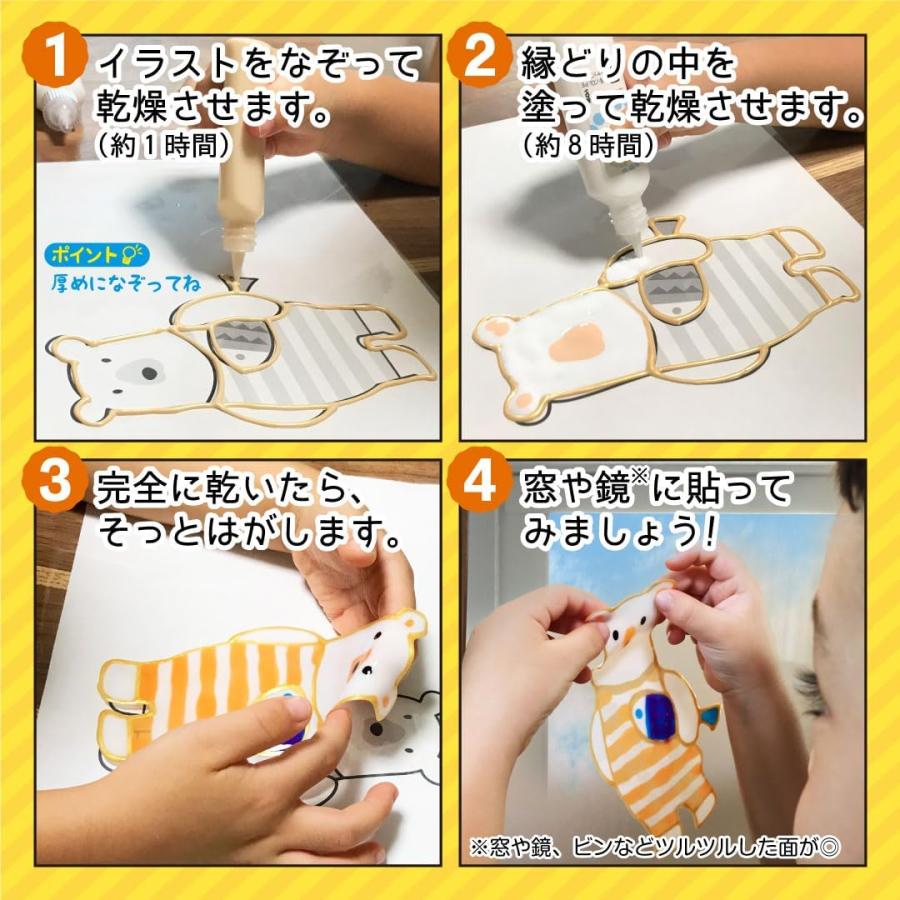 1 イラストをなぞって乾燥させます。
(約1時間)

ポイント
厚めになぞってね

2 縁どりの中を塗って乾燥させます。
(約8時間)

3 完全に乾いたら、そっとはがします。

4 窓や鏡※に貼ってみましょう!

※窓や鏡、ビンなどツルツルした面が◎