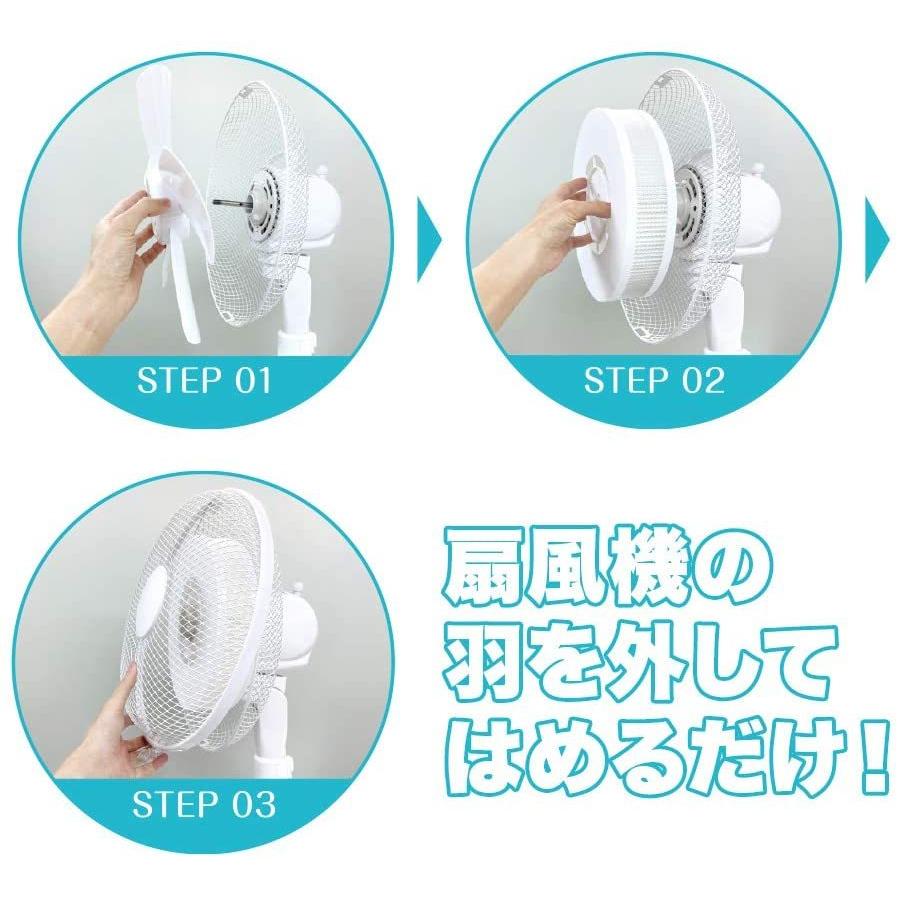 STEP 01

STEP 02

STEP 03

扇風機の
羽を外して
はめるだけ！