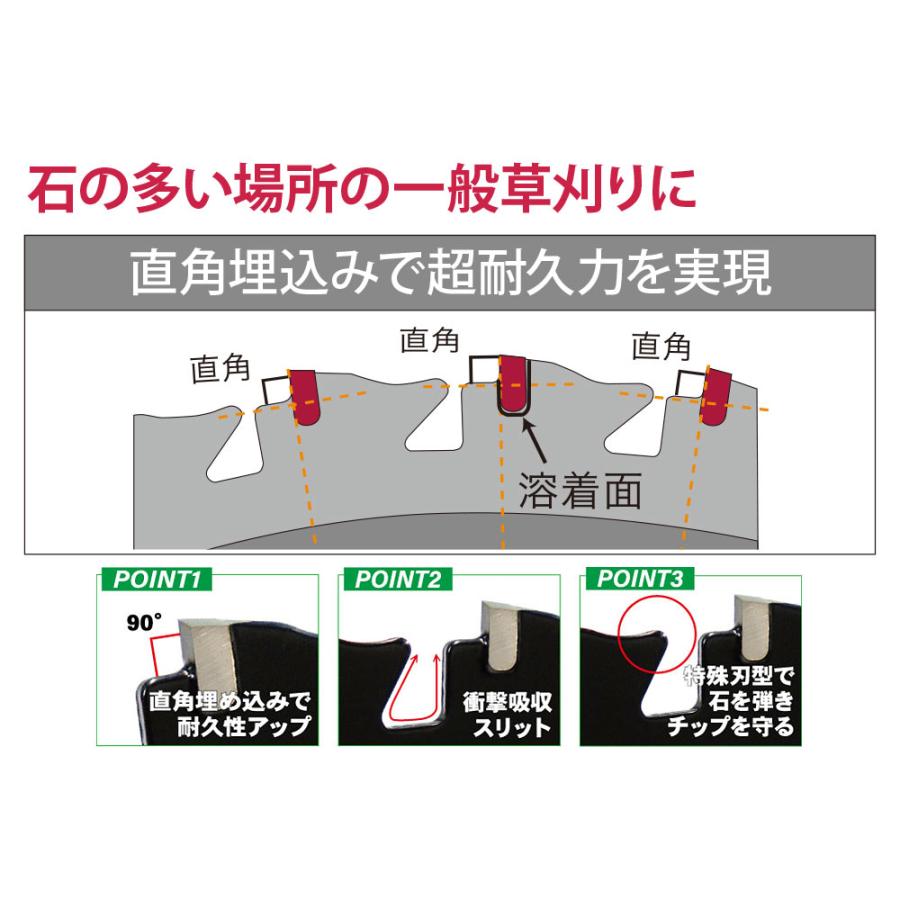 石の多い場所の一般草刈りに

直角埋込みで超耐久力を実現

直角

直角

直角

溶着面

POINT1

90°

直角埋め込みで耐久性アップ

POINT2

衝撃吸収スリット

POINT3

特殊刃型で石を弾きチップを守る