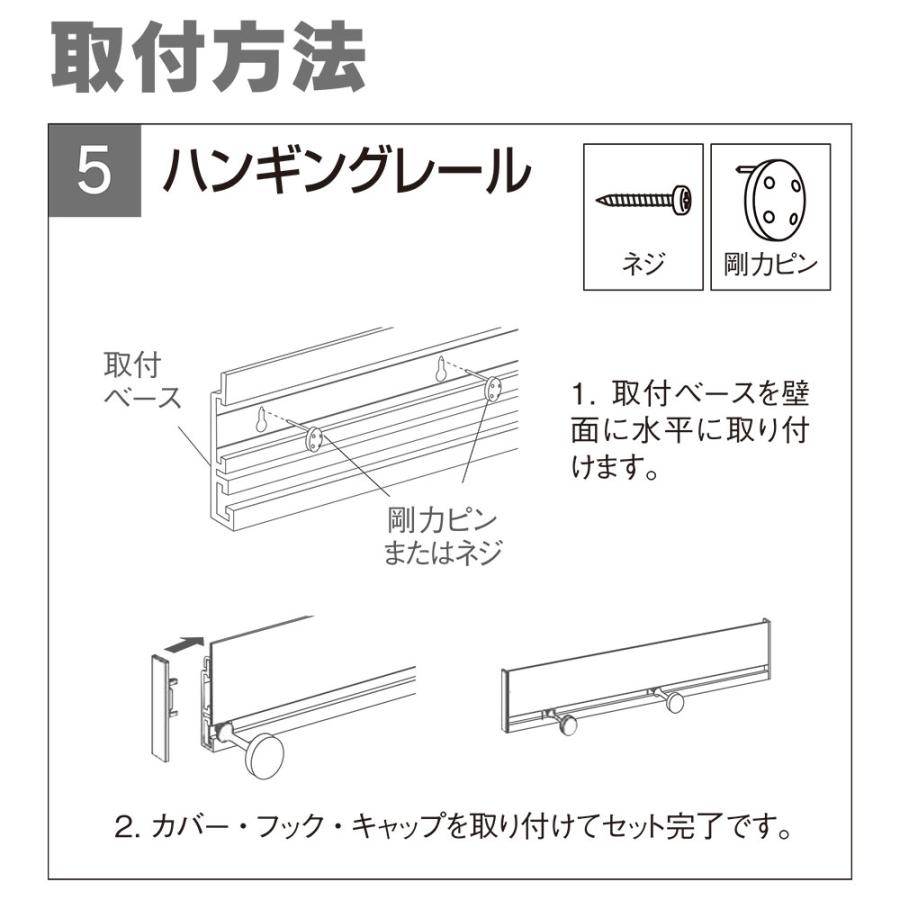 取付方法

5 ハンギングレール

ネジ

剛力ピン

取付ベース

剛力ピン
またはネジ

1. 取付ベースを壁面に水平に取り付けます。

2. カバー・フック・キャップを取り付けてセット完了です。