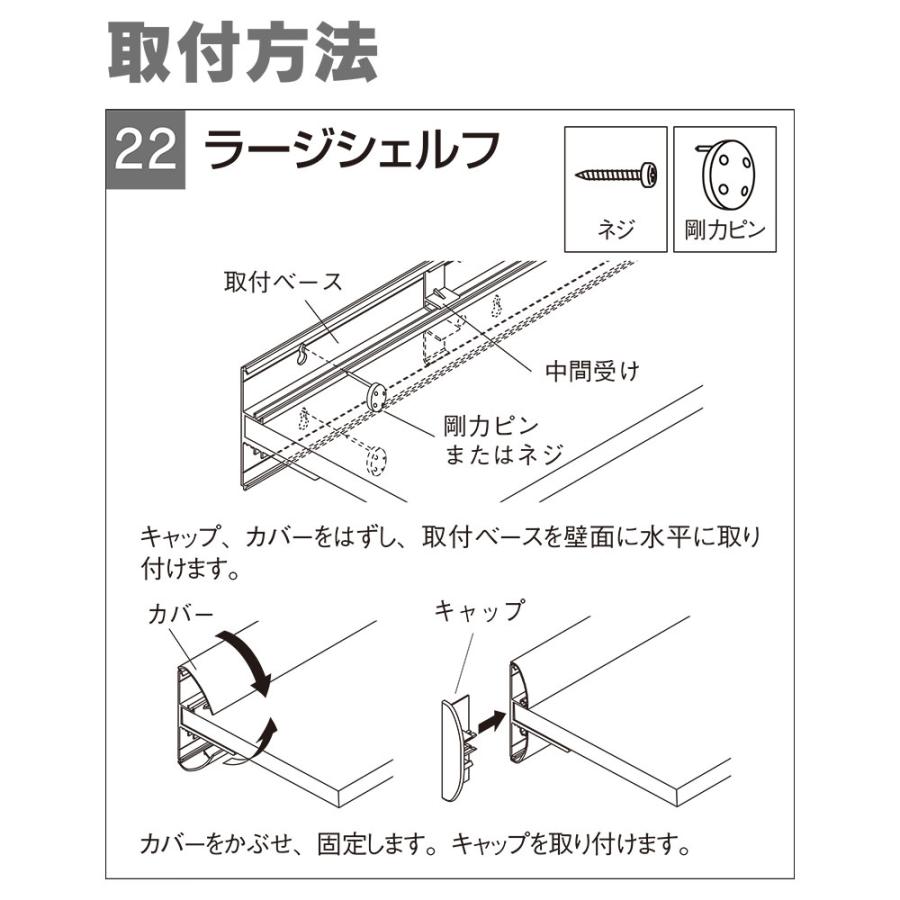 取付方法

22 ラージシェルフ

ネジ

剛力ピン

取付ベース

中間受け

剛力ピン
またはネジ

キャップ、カバーをはずし、取付ベースを壁面に水平に取り付けます。

カバー

キャップ

カバーをかぶせ、固定します。キャップを取り付けます。