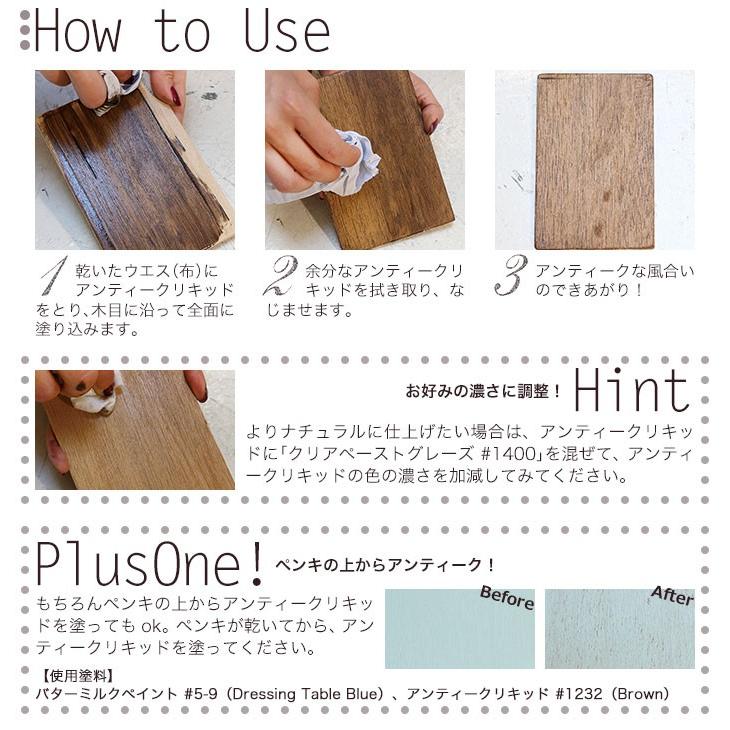 How to Use

1 乾いたウエス(布)にアンティークリキッドをとり､木目に沿って全面に塗り込みます。

2 余分なアンティークリキッドを拭き取り、なじませます。

3 アンティークな風合いのできあがり！

お好みの濃さに調整！ Hint

よりナチュラルに仕上げたい場合は、アンティークリキッドに「クリアペーストグレーズ #1400」を混ぜて、アンティークリキッドの色の濃さを加減してみてください。

PlusOne! ペンキの上からアンティーク！

もちろんペンキの上からアンティークリキッドを塗っても ok。ペンキが乾いてから、アンティークリキッドを塗ってください。

Before

After

【使用塗料】
バターミルクペイント #5-9（Dressing Table Blue）、アンティークリキッド #1232（Brown）