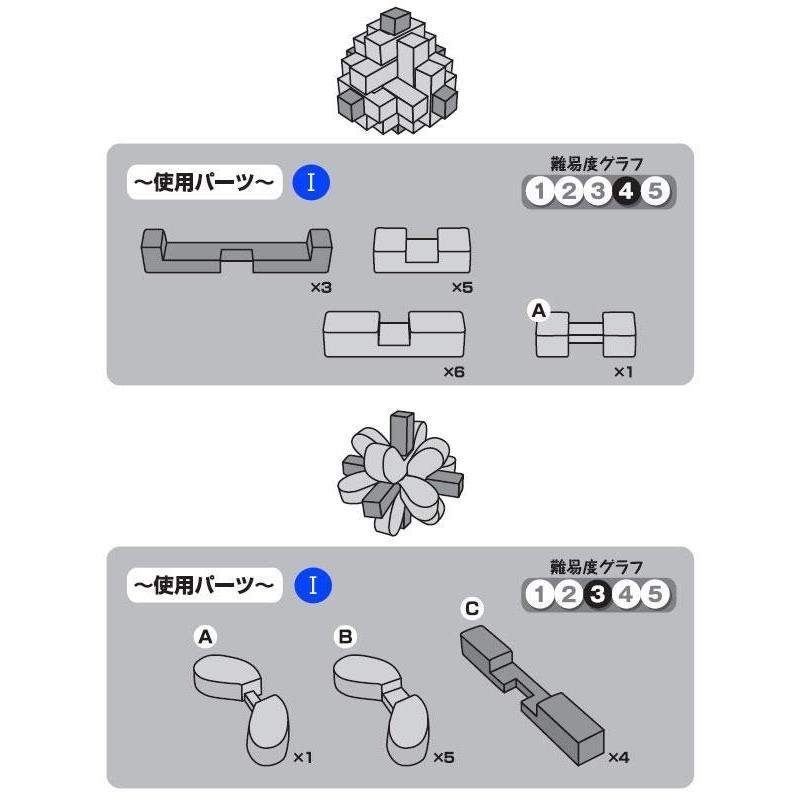 ~使用パーツ~ I

難易度グラフ
1 2 3 4 5

×3

×5

×6

A
×1

~使用パーツ~ I

難易度グラフ
1 2 3 4 5

A
×1

B
×5

C
×4