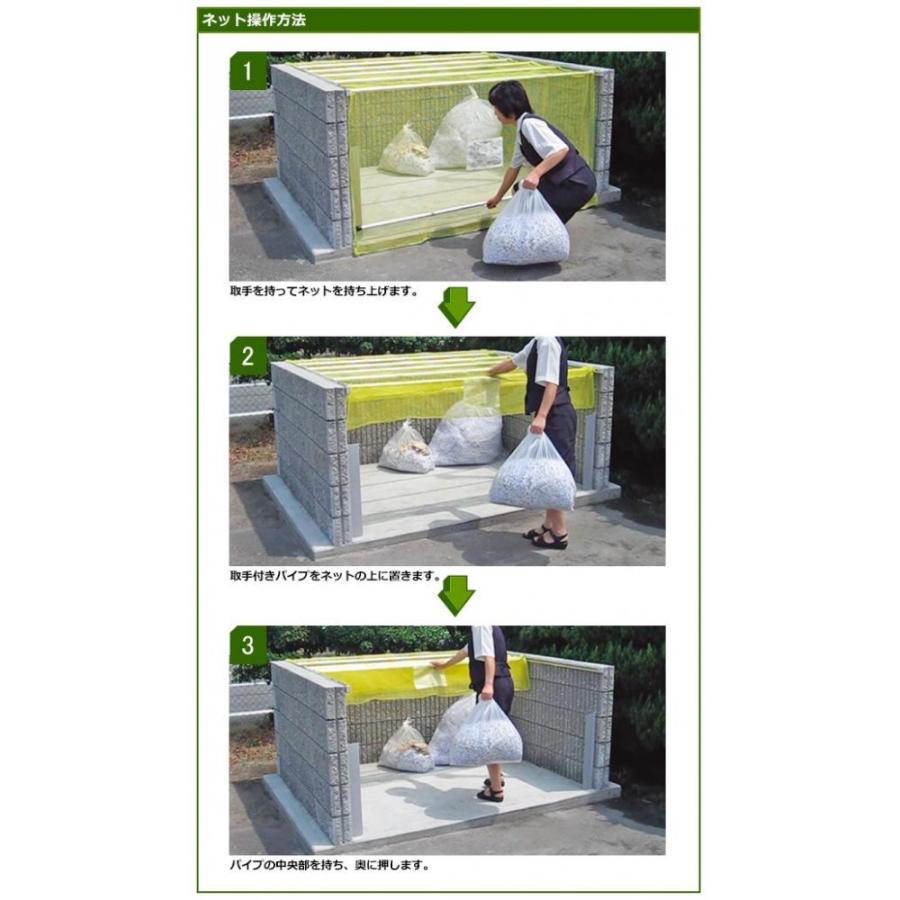 ネット操作方法

1

取手を持ってネットを持ち上げます。

2

取手付きパイプをネットの上に置きます。

3

パイプの中央部を持ち、奥に押します。