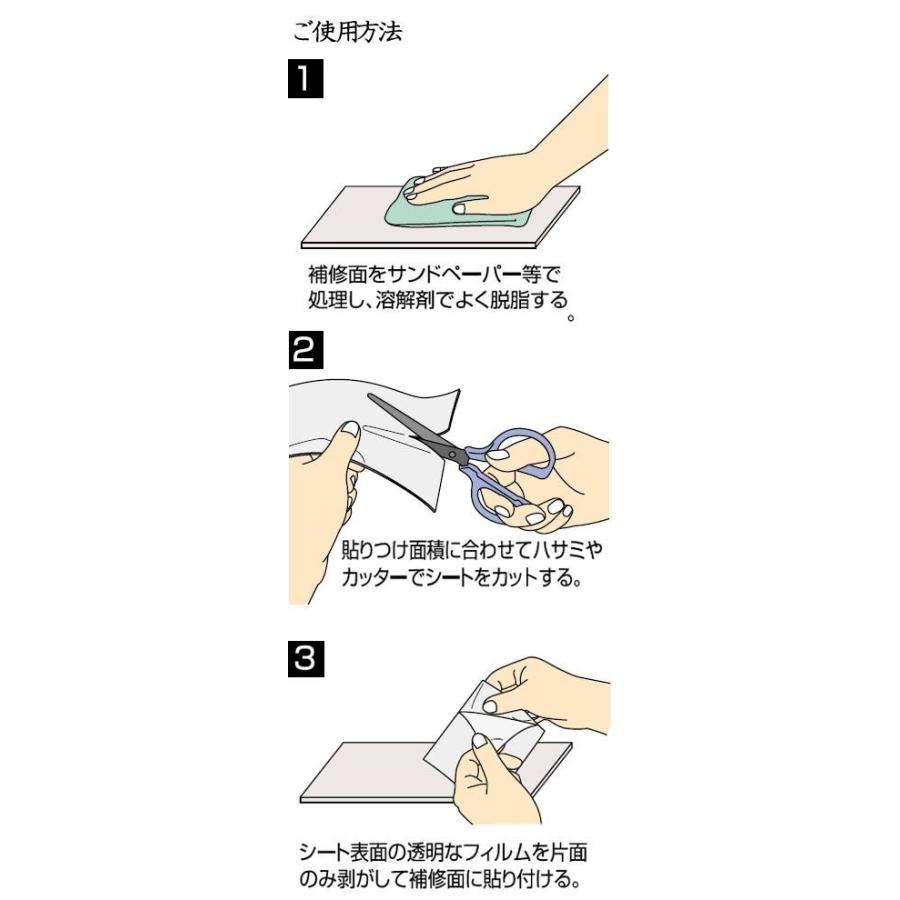 ご使用方法

1

補修面をサンドペーパー等で処理し、溶解剤でよく脱脂する。

2

貼りつけ面積に合わせてハサミやカッターでシートをカットする。

3

シート表面の透明なフィルムを片面のみ剥がして補修面に貼り付ける。