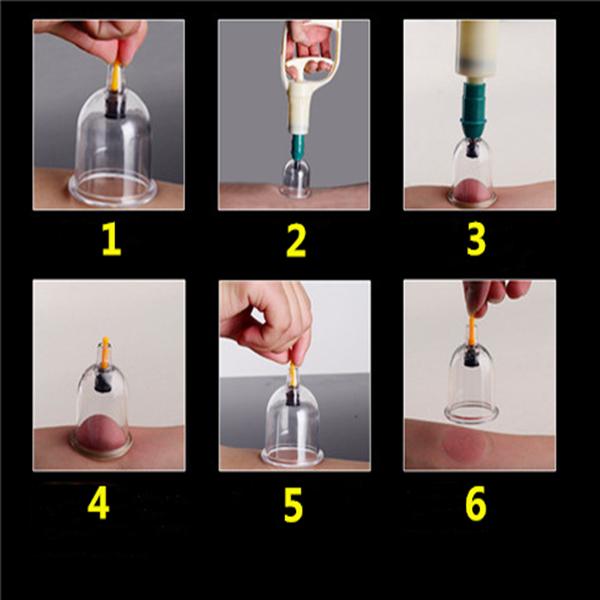 1

2

3

4

5

6