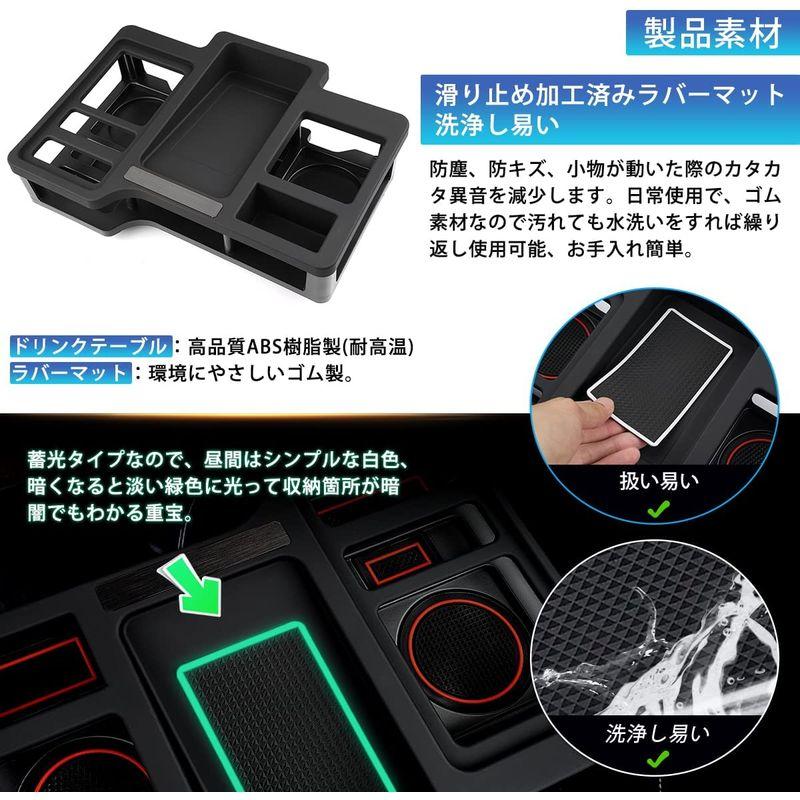 製品素材

滑り止め加工済みラバーマット
洗浄し易い

防塵、防キズ、小物が動いた際のカタカタ異音を減少します。日常使用で、ゴム素材なので汚れても水洗いをすれば繰り返し使用可能、お手入れ簡単。

ドリンクテーブル：高品質ABS樹脂製(耐高温)
ラバーマット：環境にやさしいゴム製。

蓄光タイプなので、昼間はシンプルな白色、暗くなると淡い緑色に光って収納箇所が暗闇でもわかる重宝。

扱い易い

洗浄し易い