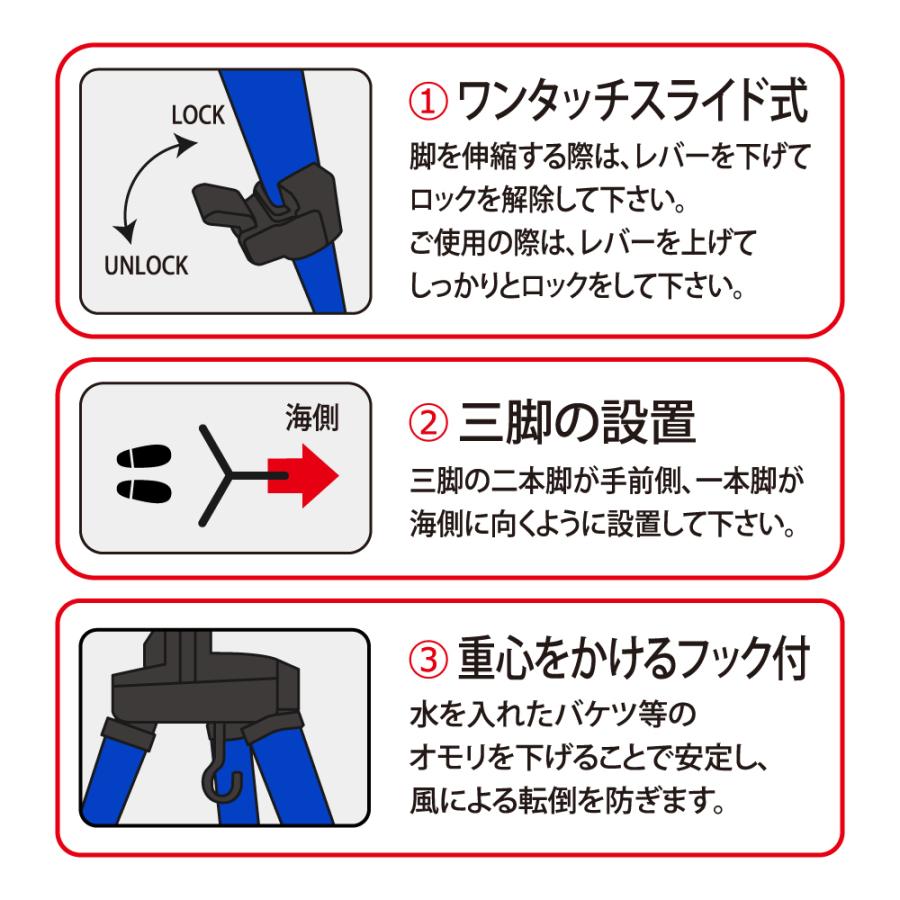 LOCK

UNLOCK

① ワンタッチスライド式

脚を伸縮する際は、レバーを下げてロックを解除して下さい。
ご使用の際は、レバーを上げてしっかりとロックをして下さい。

海側

② 三脚の設置

三脚の二本脚が手前側、一本脚が海側に向くように設置して下さい。

③ 重心をかけるフック付

水を入れたバケツ等のオモリを下げることで安定し、風による転倒を防ぎます。