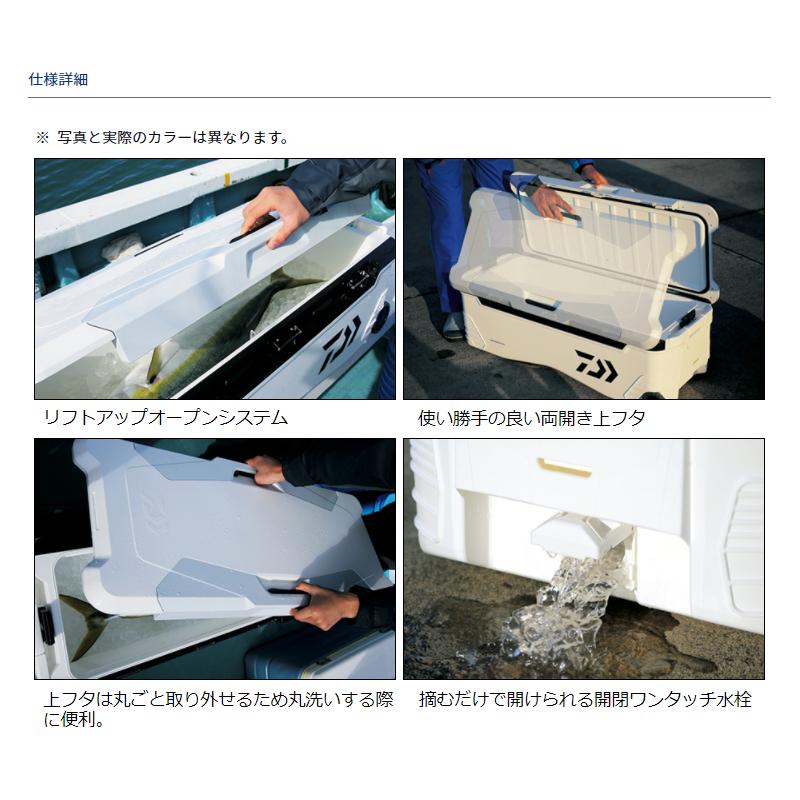 仕様詳細

※ 写真と実際のカラーは異なります。

リフトアップオープンシステム

使い勝手の良い両開き上フタ

上フタは丸ごと取り外せるため丸洗いする際に便利。

摘むだけで開けられる開閉ワンタッチ水栓