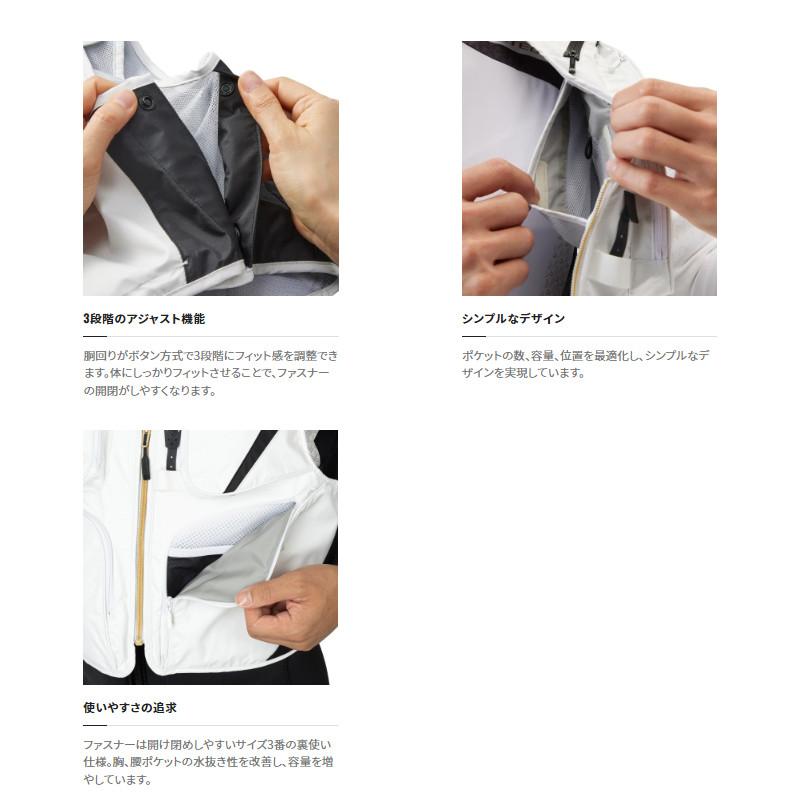 3段階のアジャスト機能

胴回りがボタン方式で3段階にフィット感を調整できます。体にしっかりフィットさせることで、ファスナーの開閉がしやすくなります。

シンプルなデザイン

ポケットの数、容量、位置を最適化し、シンプルなデザインを実現しています。

使いやすさの追求

ファスナーは開け閉めしやすいサイズ3番の裏使い仕様。胸、腰ポケットの水抜き性を改善し、容量を増やしています。