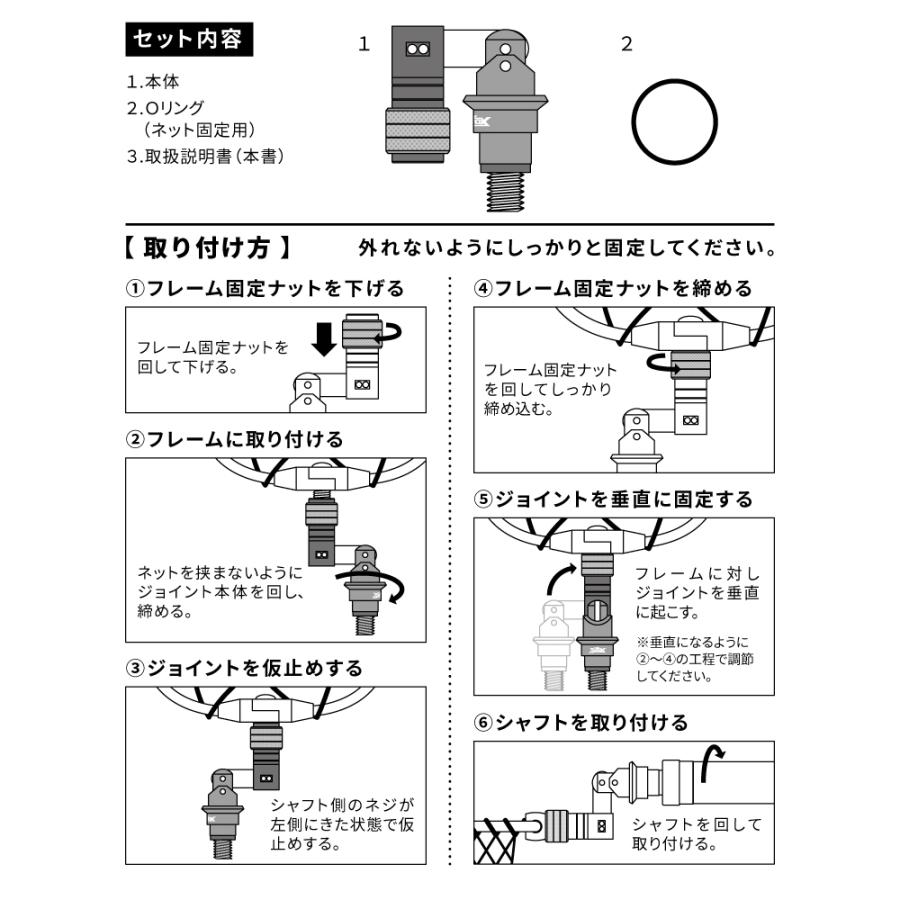 セット内容

1.本体
2.Oリング
（ネット固定用）
3.取扱説明書（本書）

1

2

【 取り付け方 】 外れないようにしっかりと固定してください。

①フレーム固定ナットを下げる

フレーム固定ナットを回して下げる。

②フレームに取り付ける

ネットを挟まないようにジョイント本体を回し、締める。

③ジョイントを仮止めする

シャフト側のネジが左側にきた状態で仮止めする。

④フレーム固定ナットを締める

フレーム固定ナットを回してしっかり締め込む。

⑤ジョイントを垂直に固定する

フレームに対しジョイントを垂直に起こす。

※垂直になるように②〜④の工程で調節してください。

⑥シャフトを取り付ける

シャフトを回して取り付ける。