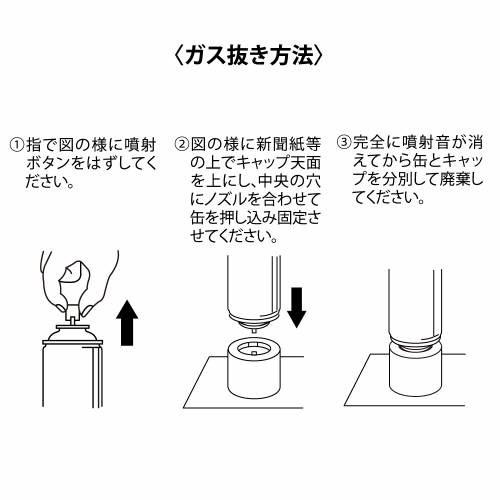 〈ガス抜き方法〉

①指で図の様に噴射ボタンをはずしてください。

②図の様に新聞紙等の上でキャップ天面を上にし、中央の穴にノズルを合わせて缶を押し込み固定させてください。

③完全に噴射音が消えてから缶とキャップを分別して廃棄してください。