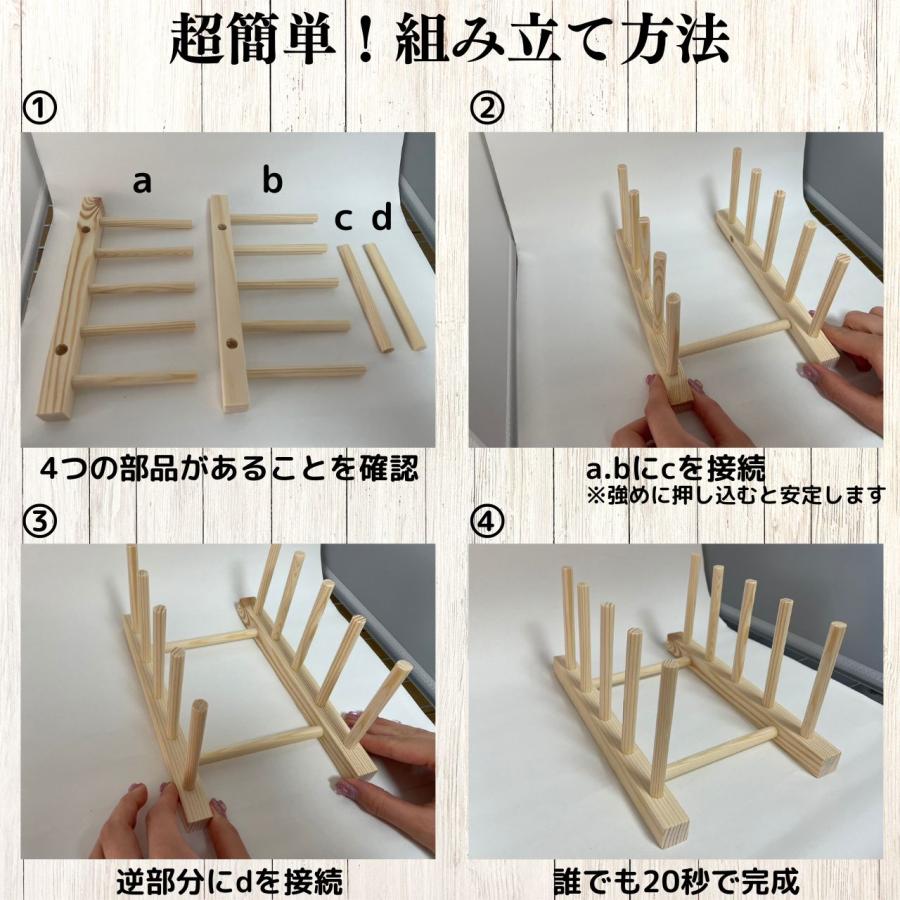 超簡単！組み立て方法

①

a b c d

4つの部品があることを確認

②

a.bにcを接続
※強めに押し込むと安定します

③

逆部分にdを接続

④

誰でも20秒で完成