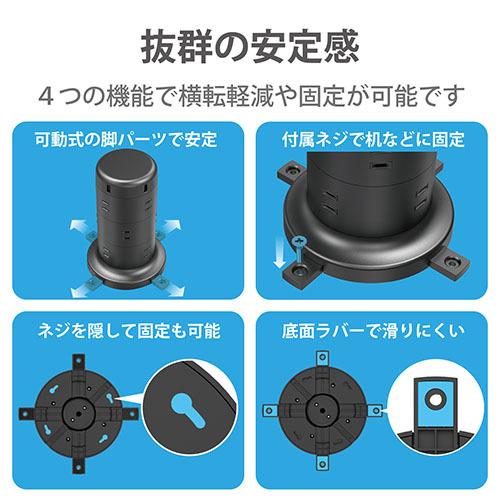 抜群の安定感

４つの機能で横転軽減や固定が可能です

可動式の脚パーツで安定

付属ネジで机などに固定

ネジを隠して固定も可能

底面ラバーで滑りにくい