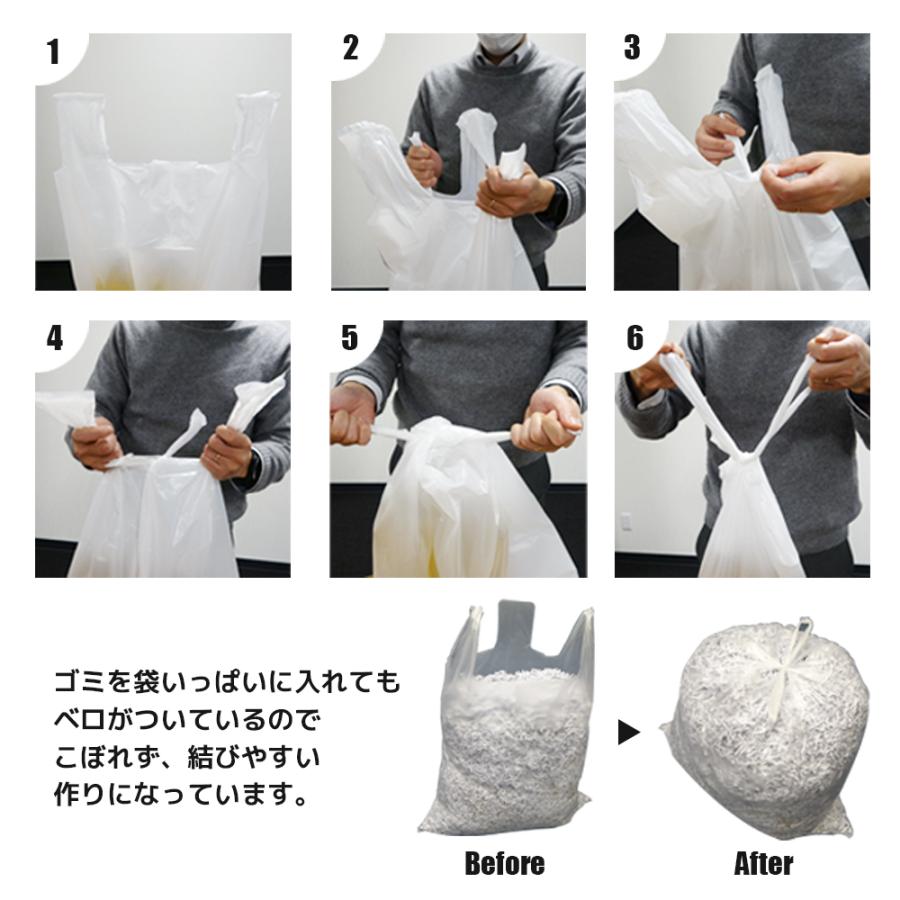 1

2

3

4

5

6

ゴミを袋いっぱいに入れても
ベロがついているので
こぼれず、結びやすい
作りになっています。

Before

After