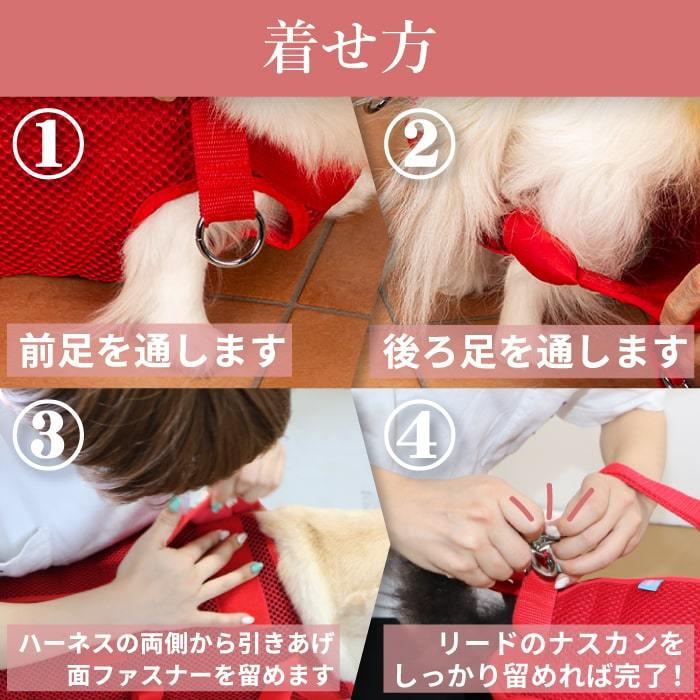 着せ方

①
前足を通します

②
後ろ足を通します

③
ハーネスの両側から引きあげ
面ファスナーを留めます

④
リードのナスカンを
しっかり留めれば完了！