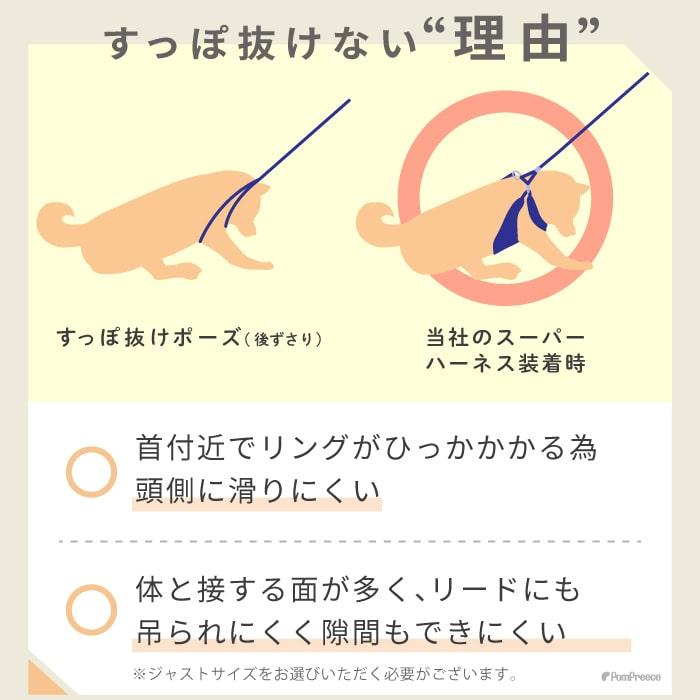 すっぽ抜けない“理由”

すっぽ抜けポーズ（後ずさり）

当社のスーパーハーネス装着時

首付近でリングがひっかかる為頭側に滑りにくい

体と接する面が多く、リードにも吊られにくく隙間もできにくい

※ジャストサイズをお選びいただく必要がございます。

PomPreece