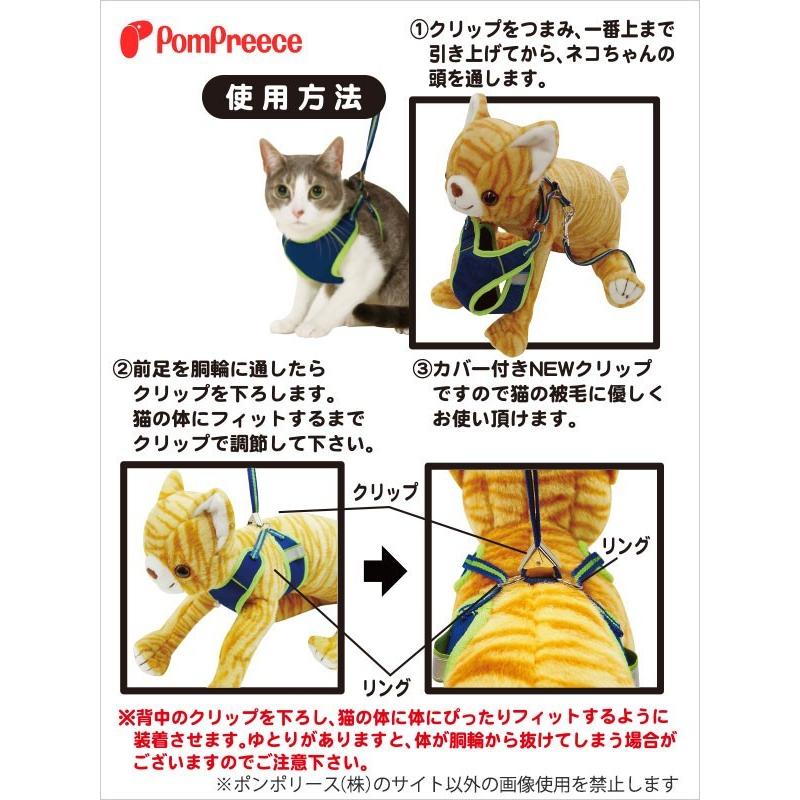 PomPreece

使用方法

①クリップをつまみ、一番上まで引き上げてから、ネコちゃんの頭を通します。

②前足を胴輪に通したらクリップを下ろします。猫の体にフィットするまでクリップで調節して下さい。

③カバー付きNEWクリップですので猫の被毛に優しくお使い頂けます。

クリップ

リング

リング

※背中のクリップを下ろし、猫の体に体にぴったりフィットするように装着させます。ゆとりがありますと、体が胴輪から抜けてしまう場合がございますのでご注意下さい。

※ポンポリース(株)のサイト以外の画像使用を禁止します