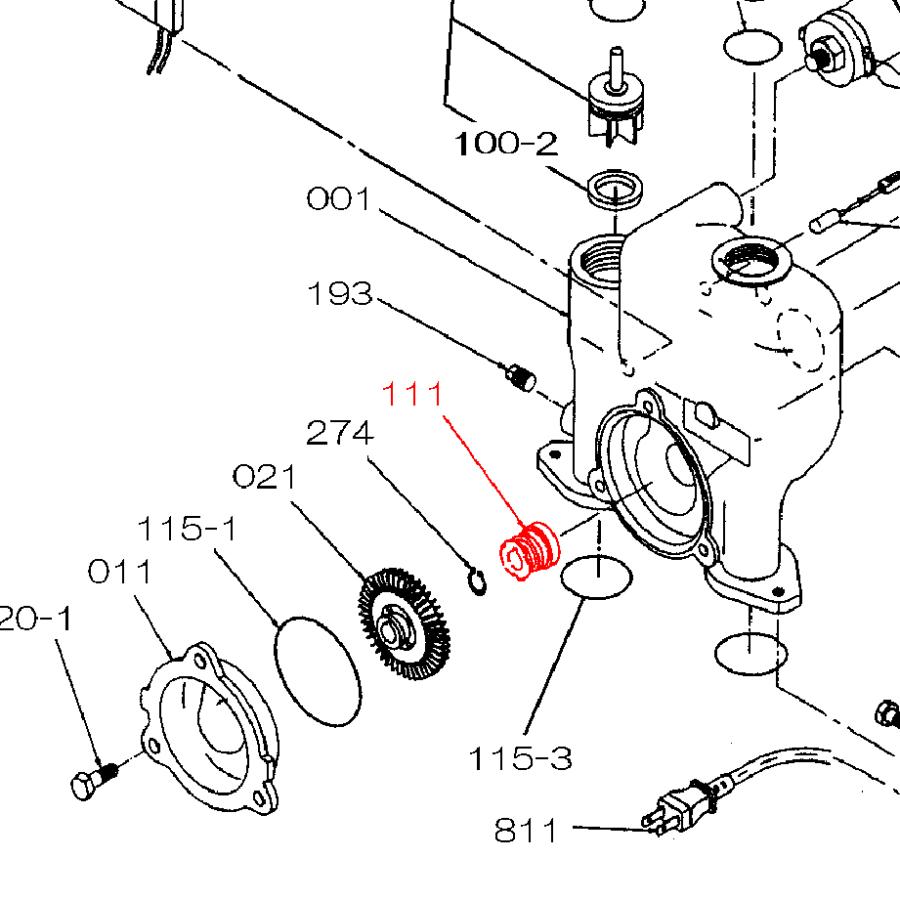 100-2
001
193
111
274
021
115-1
011
20-1
115-3
811