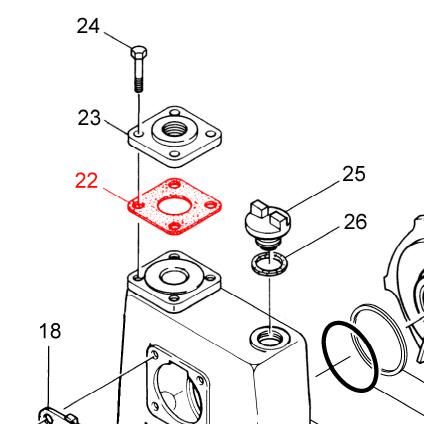 24
23
22
25
26
18