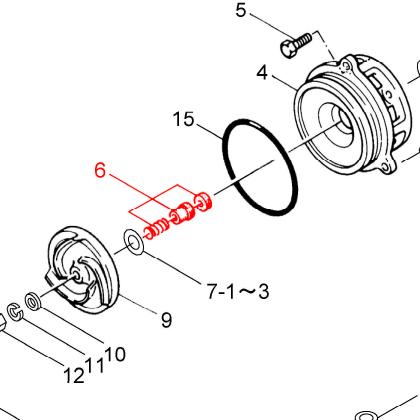 5
4
15
6
7-1～3
9
10
11
12