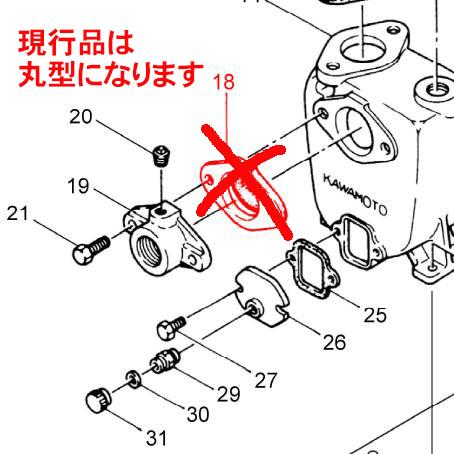 現行品は
丸型になります

18

20

19

21

KAWAMOTO

25

26

27

29

30

31