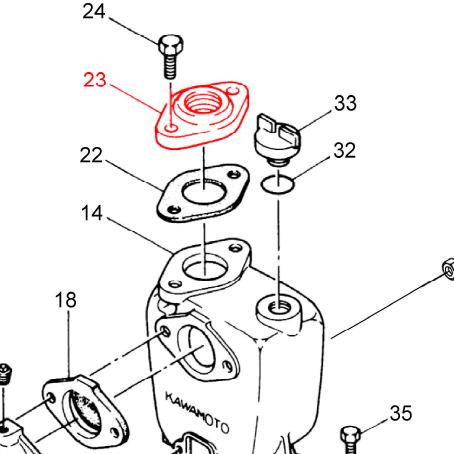 24
23
33
32
22
14
18
KAWAMOTO
35