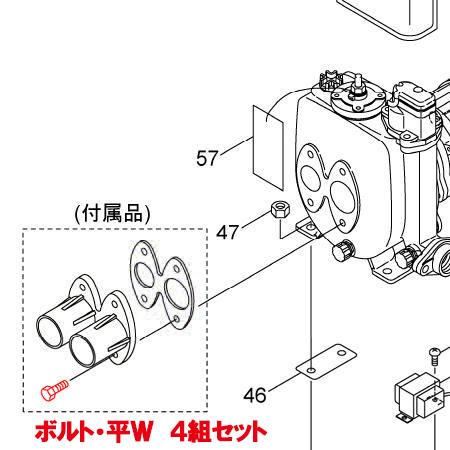 57

(付属品)

47

46

ボルト・平W　4組セット