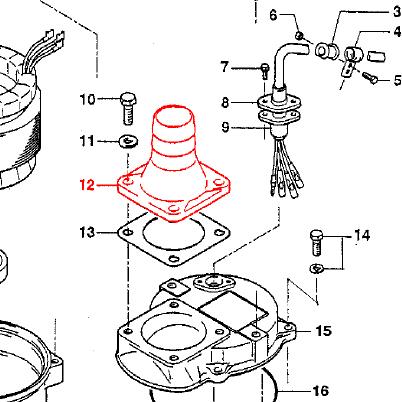 6
3
4
7
5
10
8
9
11
12
13
14
15
16