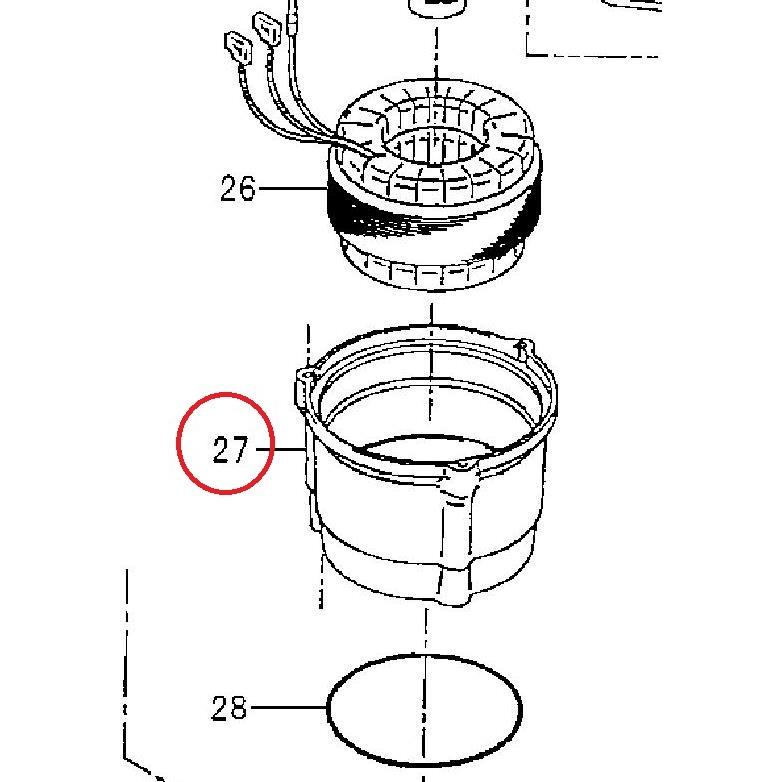 26

27

28