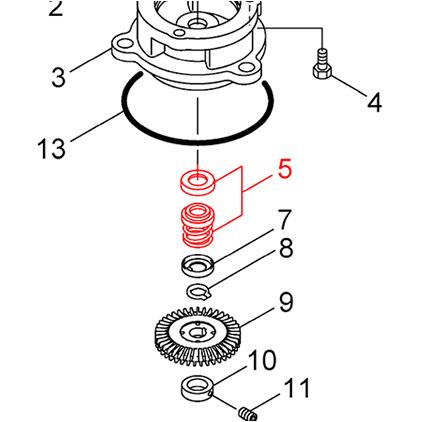 2
3
4
13
5
7
8
9
10
11