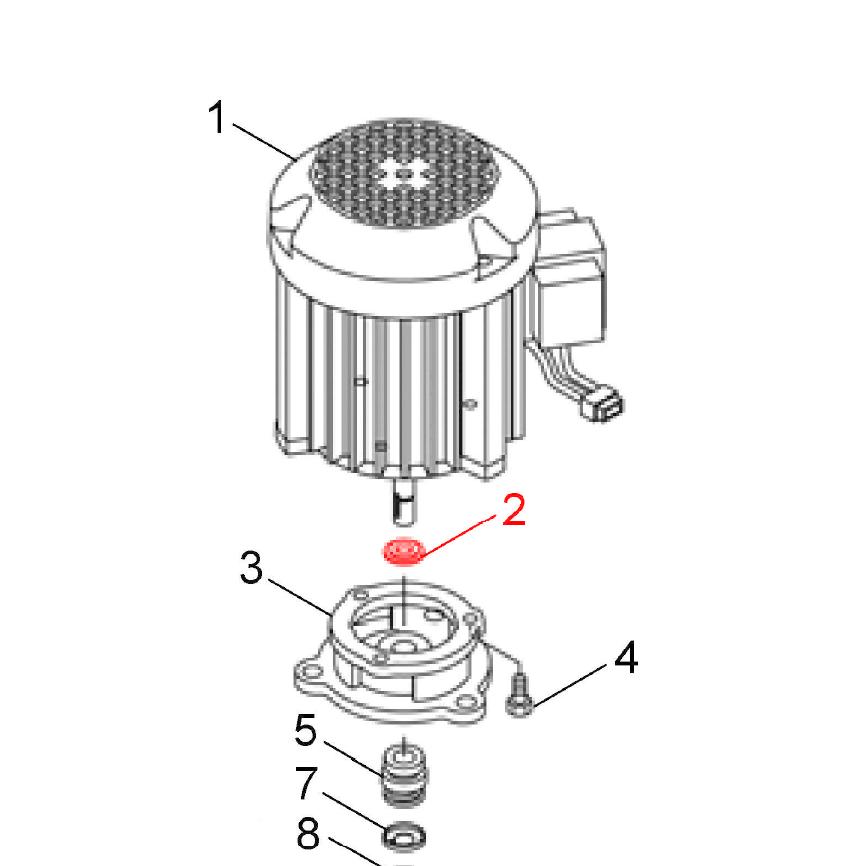 1
2
3
4
5
7
8