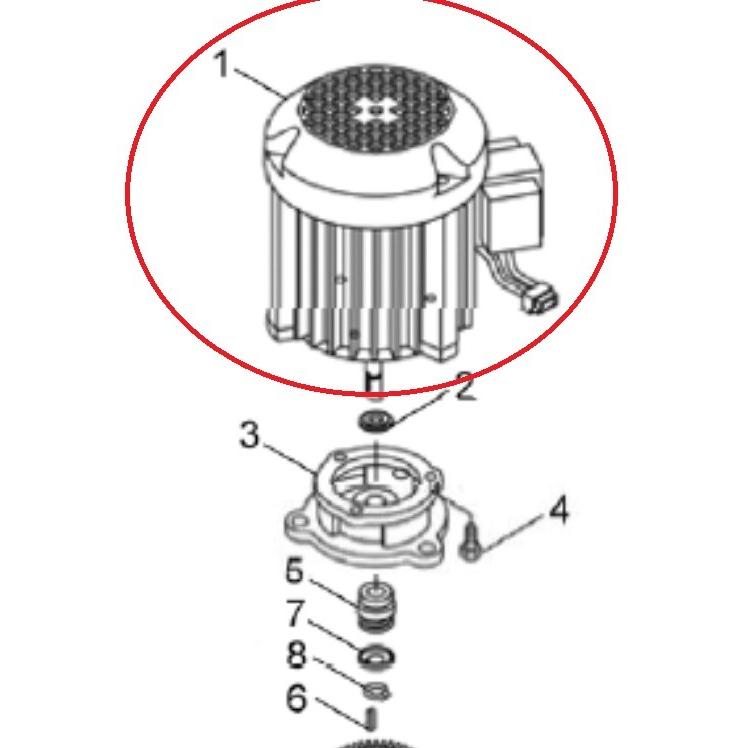 1
2
3
4
5
7
8
6