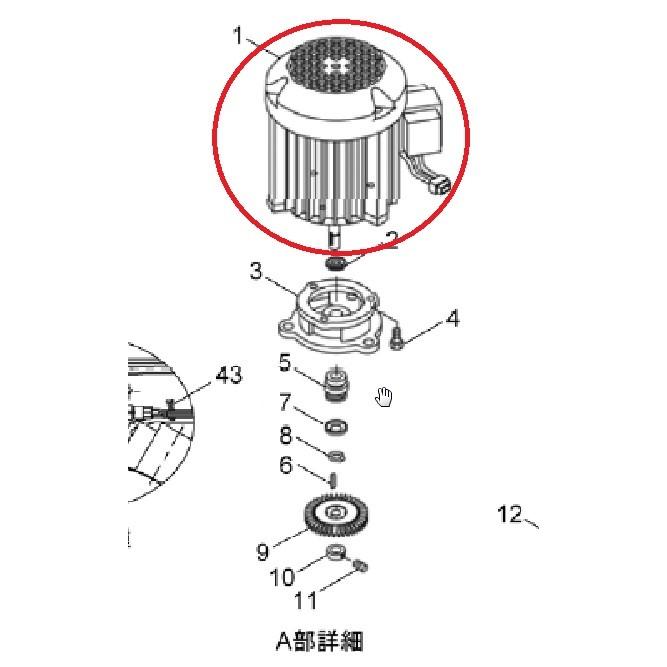 1
2
3
4
43
5
7
8
6
12
9
10
11
A部詳細