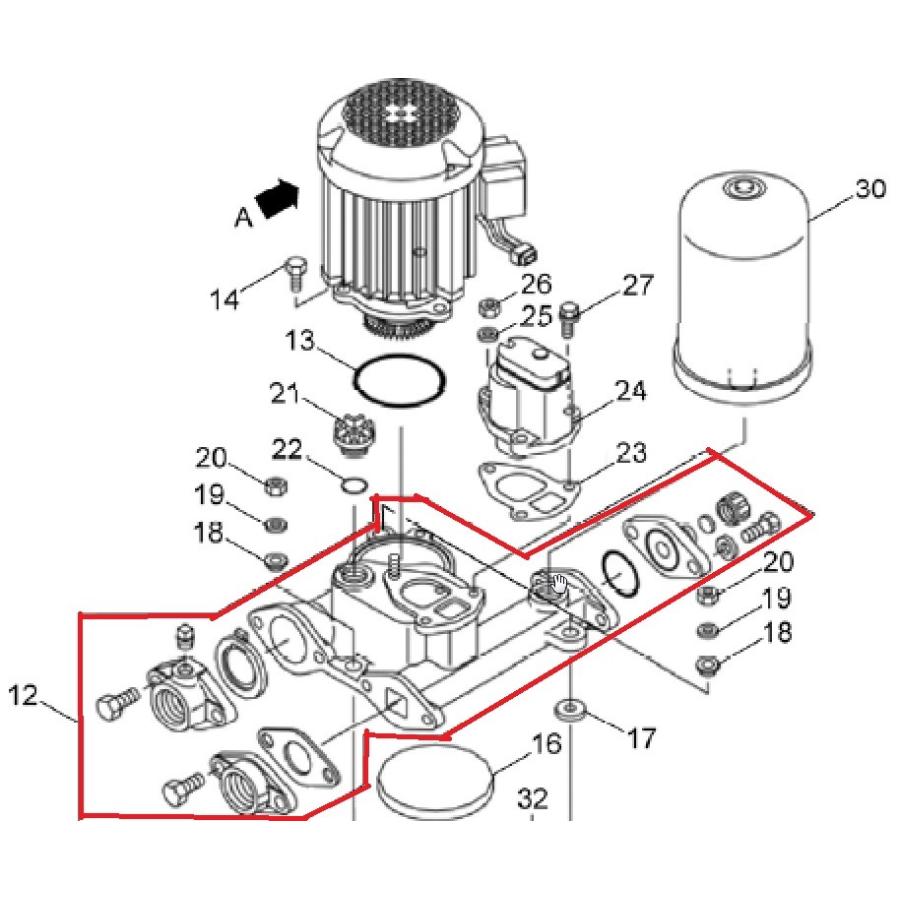 A
30
14
26
27
25
13
21
24
20
22
23
19
18
20
19
18
12
17
16
32