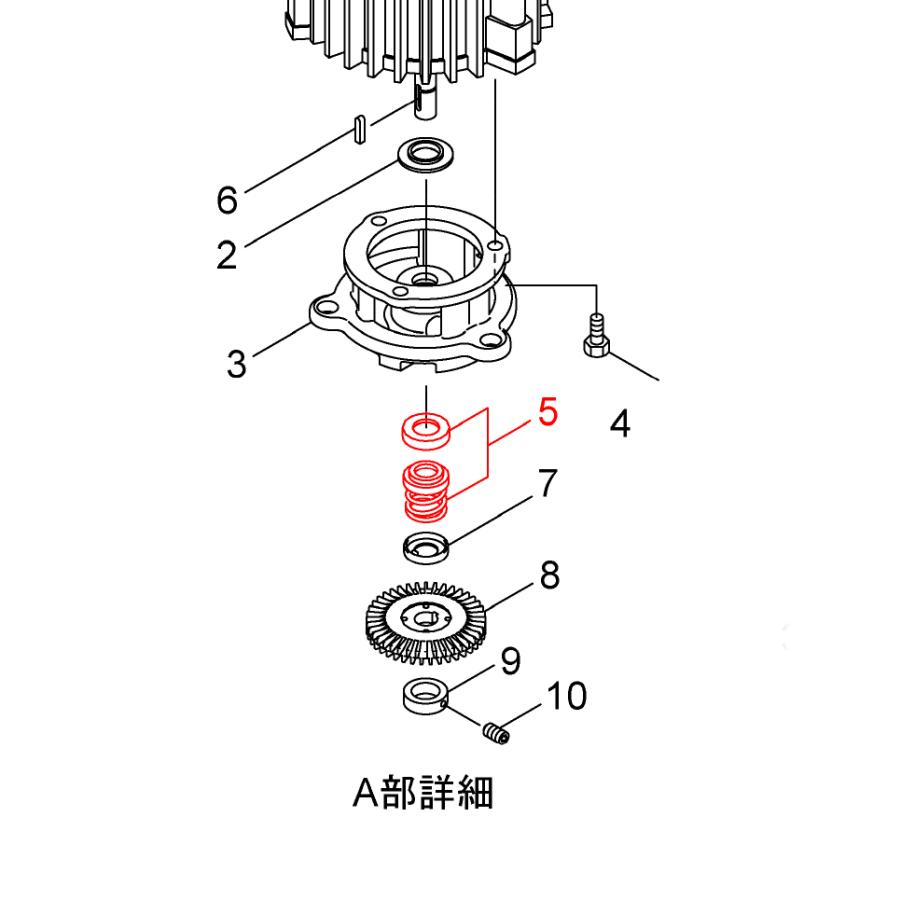 6
2
3
4
5
7
8
9
10
A部詳細