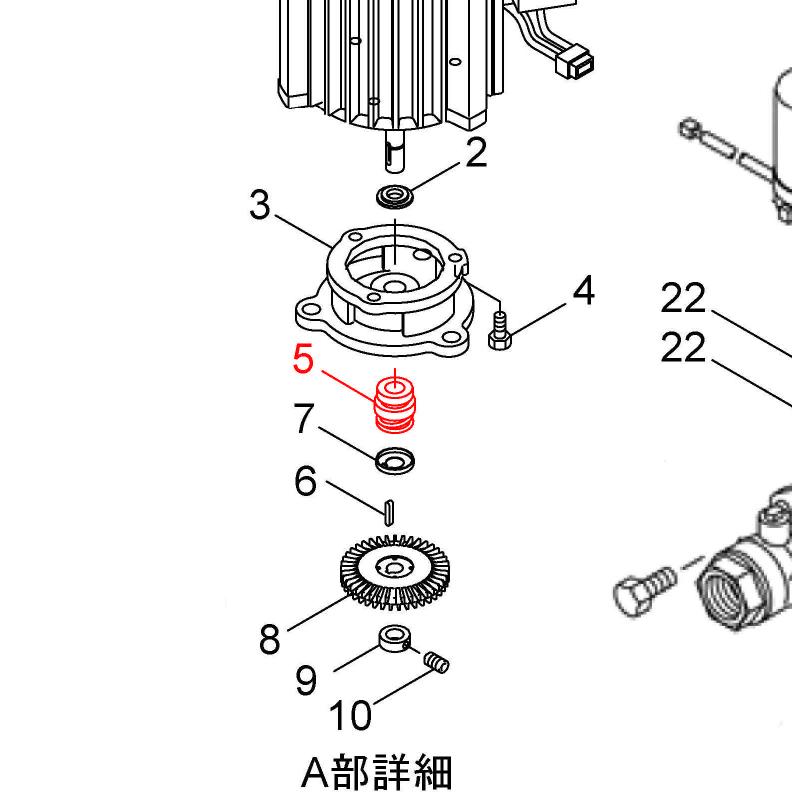 2
3
4
22
22
5
7
6
8
9
10
A部詳細