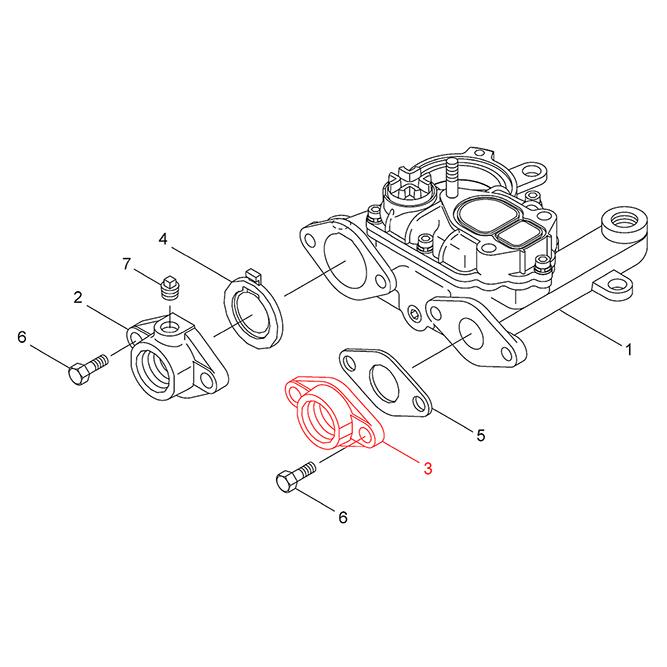 4
7
2
6
1
5
3
6