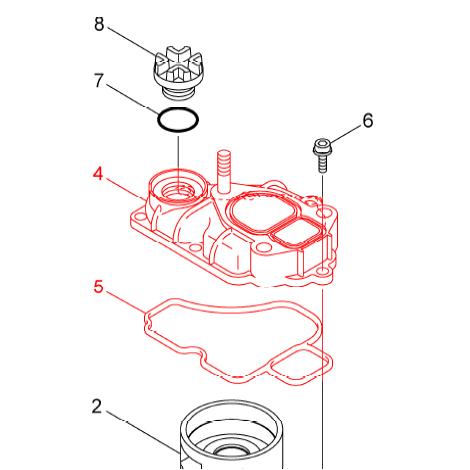 8
7
6
4
5
2