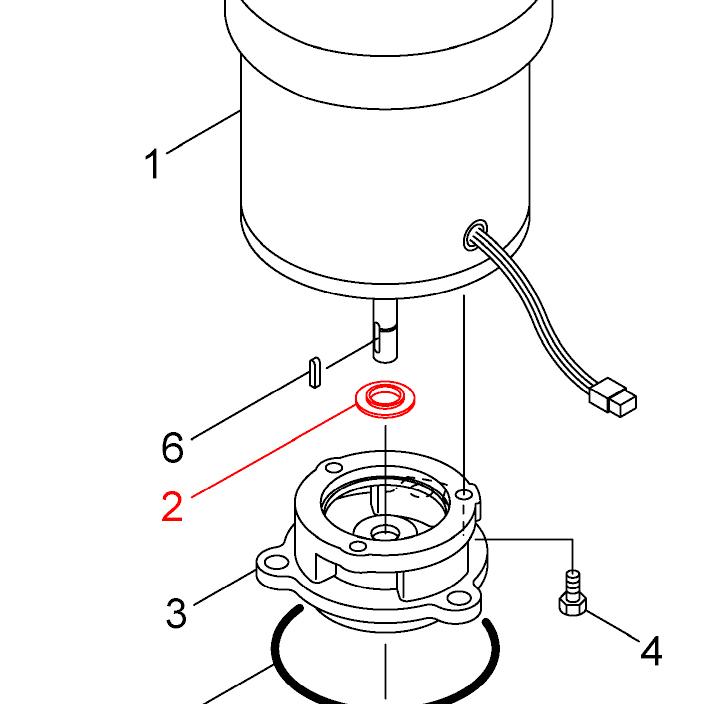 1
6
2
3
4